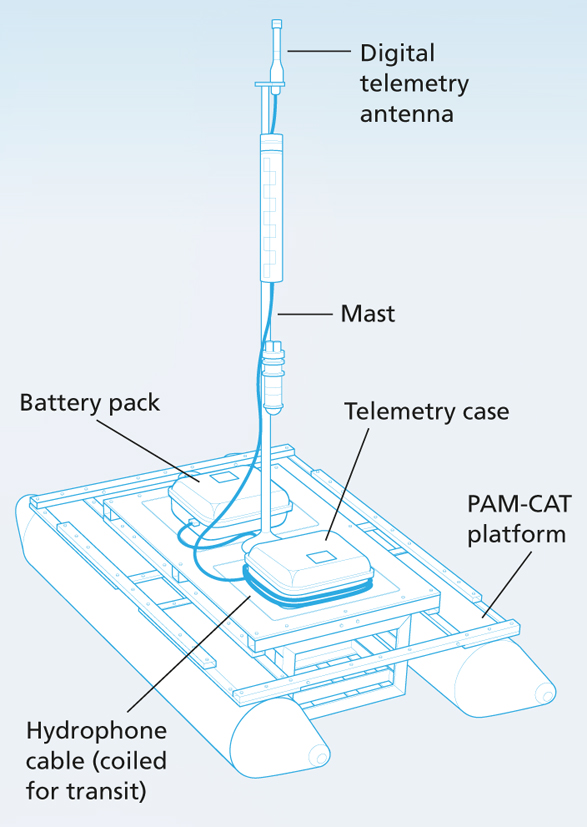 Digital telemetry antenna

Mast

Battery pack

Telemetry case

PAM-CAT platform

Hydrophone cable (coiled for transit)